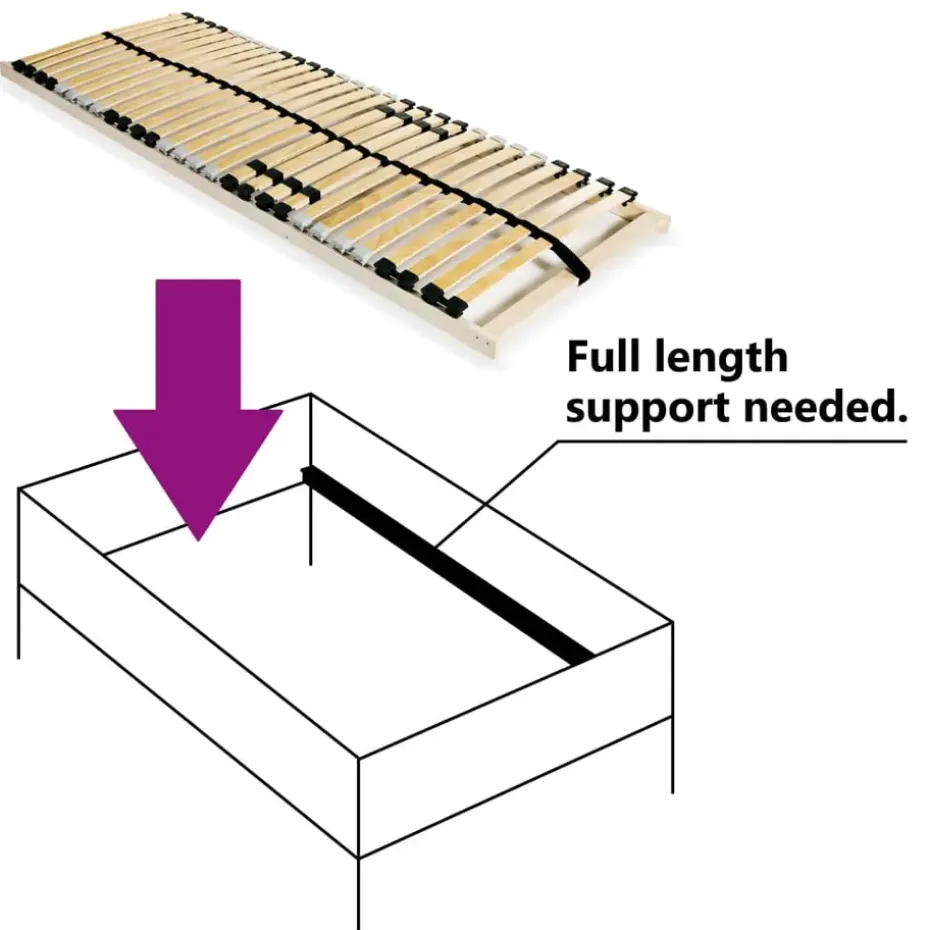 Full length support needed.