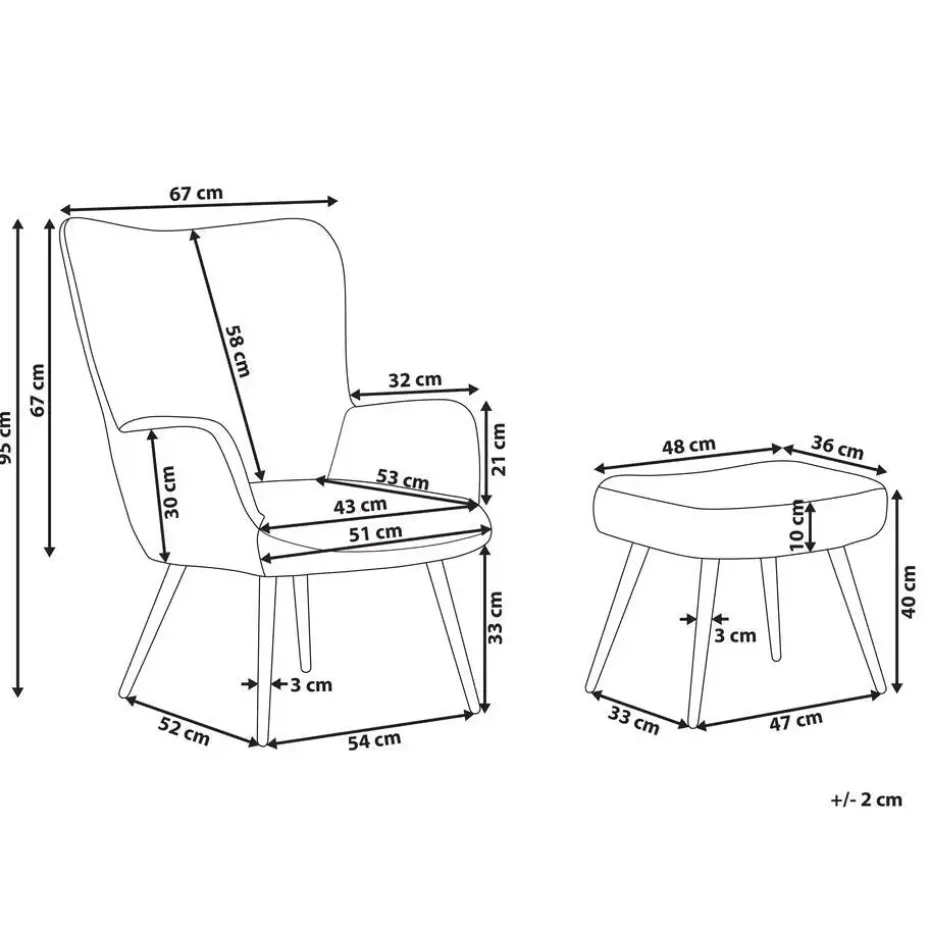 67 cm
95 cm
67 cm
58 cm
32 cm
21 cm
30 cm
53 cm
43 cm
51 cm
33 cm
3 cm
52 cm
54 cm
48 cm
36 cm
10 cm
40 cm
3 cm
33 cm
47 cm
+/- 2 cm