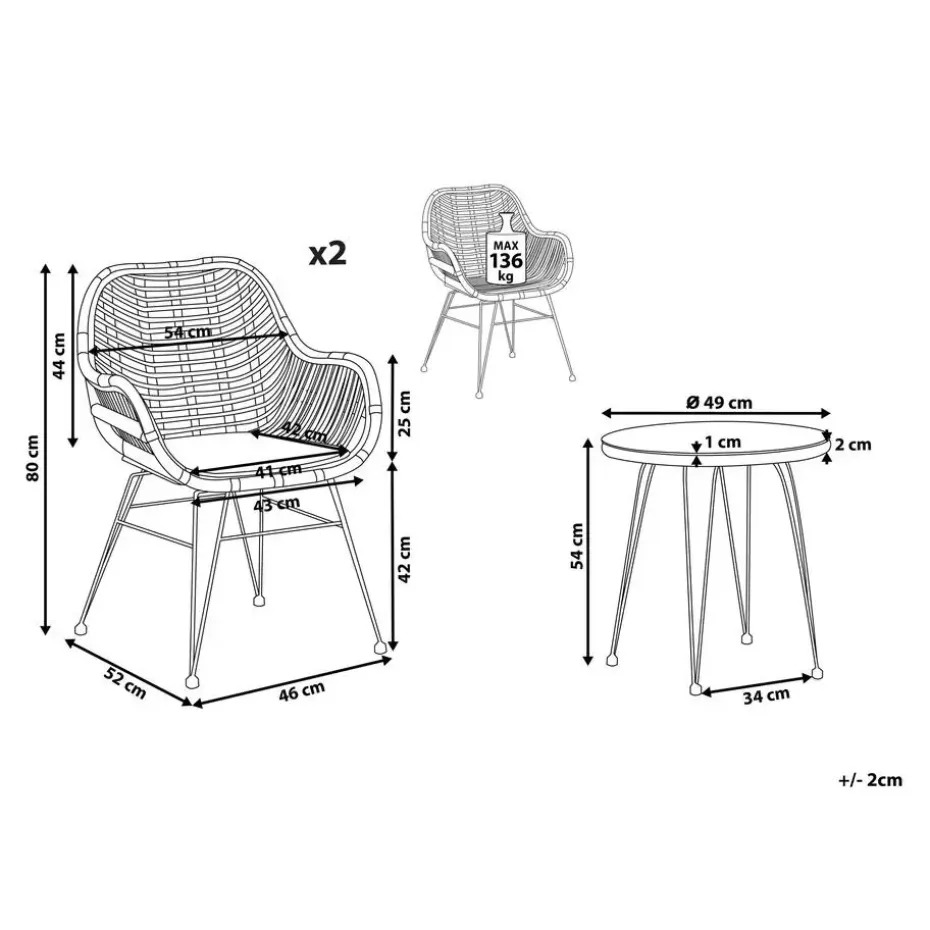 x2

MAX
136
kg

80 cm
44 cm
54 cm
42 cm
41 cm
43 cm
25 cm
42 cm
52 cm
46 cm

Ø 49 cm
1 cm
2 cm
54 cm
34 cm

+/- 2cm