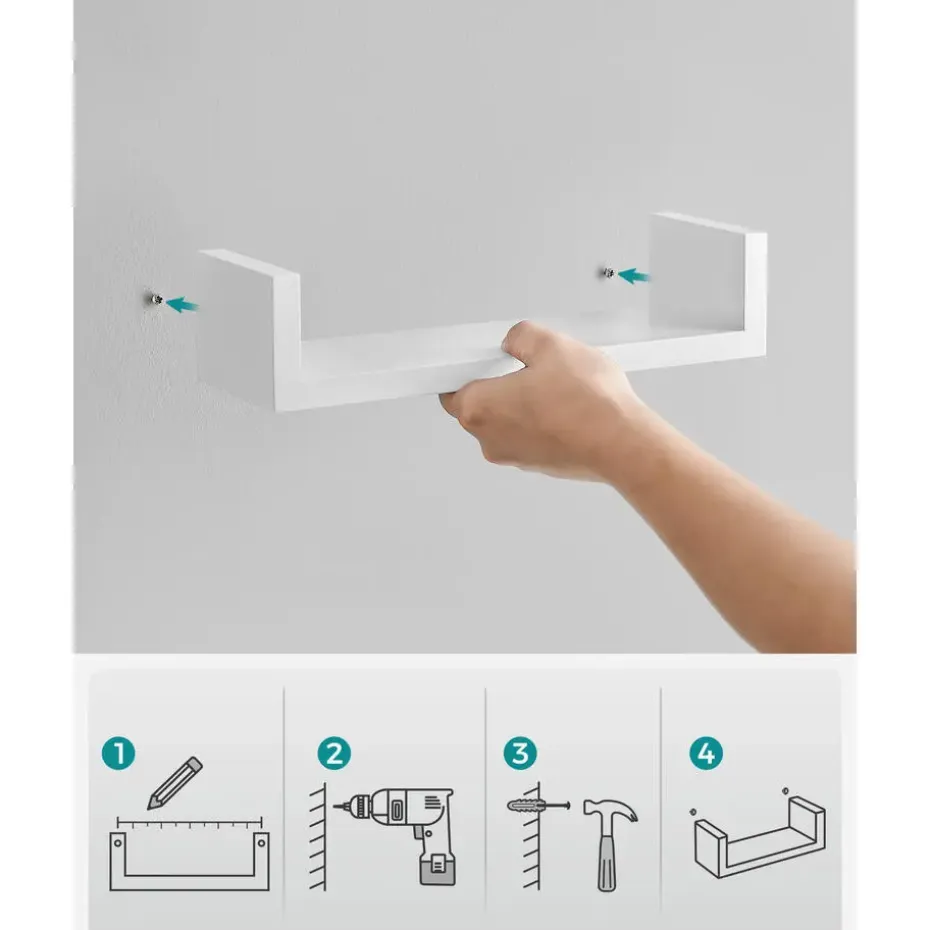 1
2
3
4