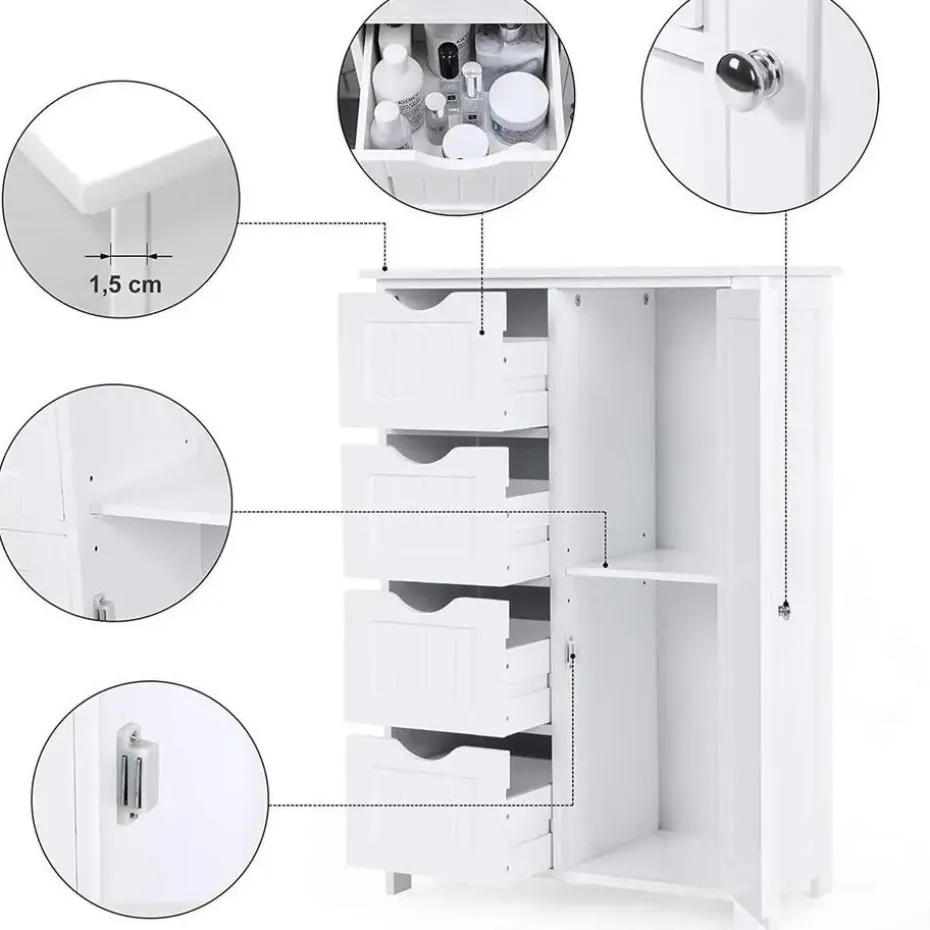 1,5 cm