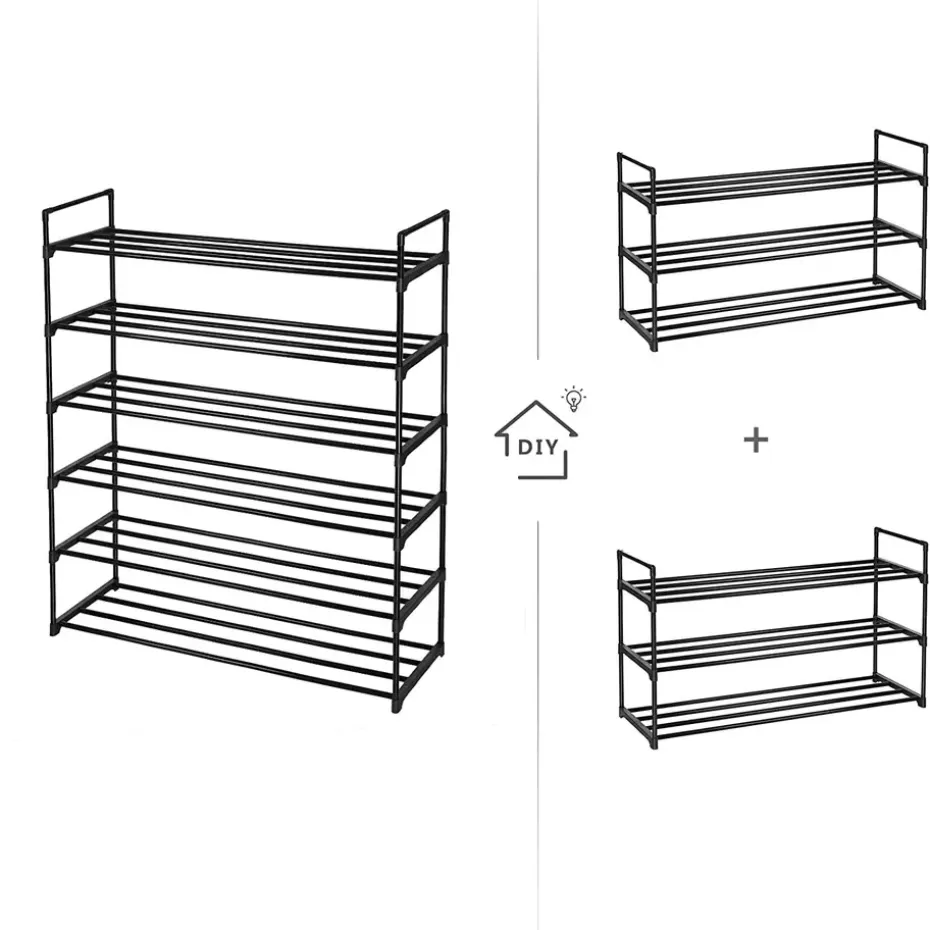 DIY

+