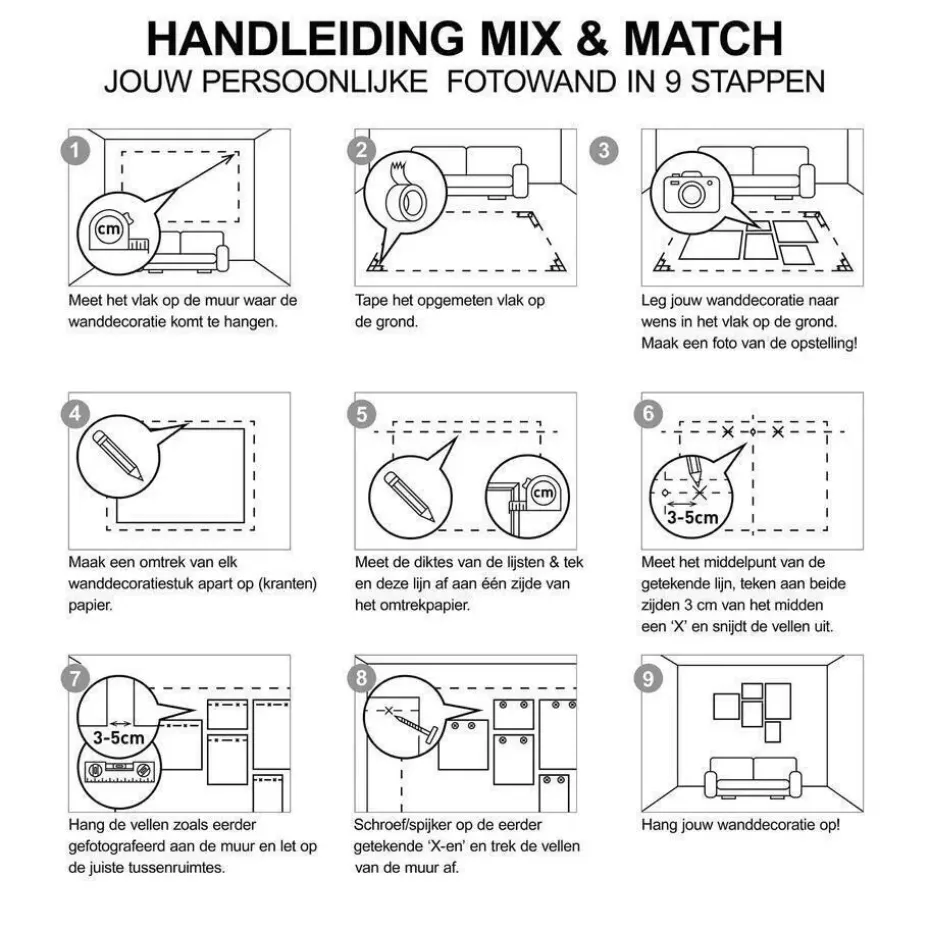 HANDLEIDING MIX & MATCH
JOUW PERSOONLIJKE FOTOWAND IN 9 STAPPEN

1
cm
Meet het vlak op de muur waar de wanddecoratie komt te hangen.

2
Tape het opgemeten vlak op de grond.

3
Leg jouw wanddecoratie naar wens in het vlak op de grond. Maak een foto van de opstelling!

4
Maak een omtrek van elk wanddecoratiestuk apart op (kranten) papier.

5
cm
Meet de diktes van de lijsten & tek en deze lijn af aan één zijde van het omtrekpapier.

6
3-5cm
Meet het middelpunt van de getekende lijn, teken aan beide zijden 3 cm van het midden een 'X' en snijdt de vellen uit.

7
3-5cm
Hang de vellen zoals eerder gefotografeerd aan de muur en let op de juiste tussenruimtes.

8
Schroef/spijker op de eerder getekende 'X-en' en trek de vellen van de muur af.

9
Hang jouw wanddecoratie op!