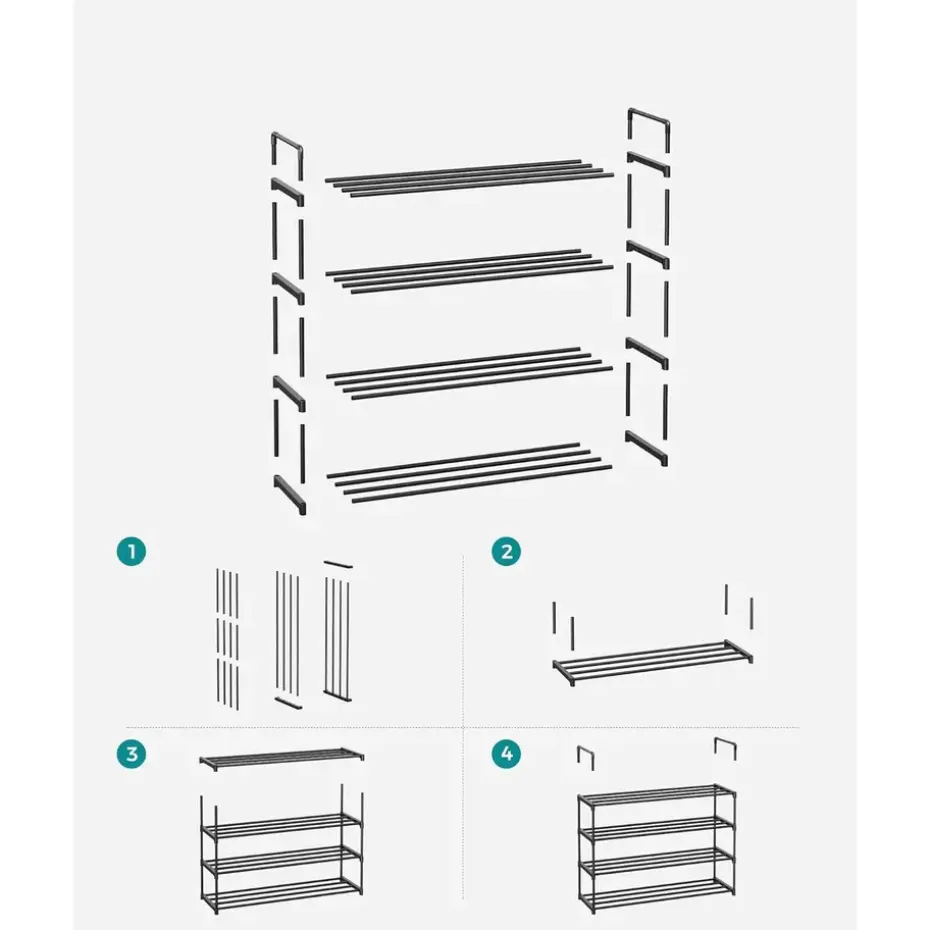 1

2

3

4