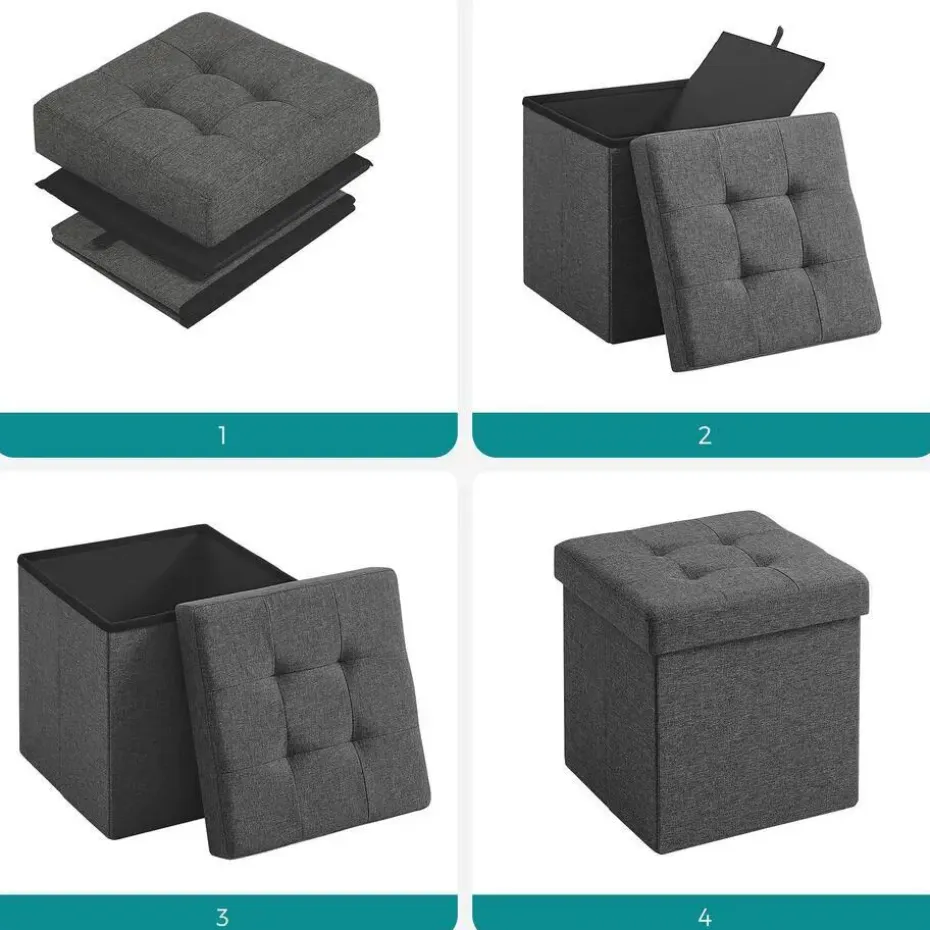 1

2

3

4