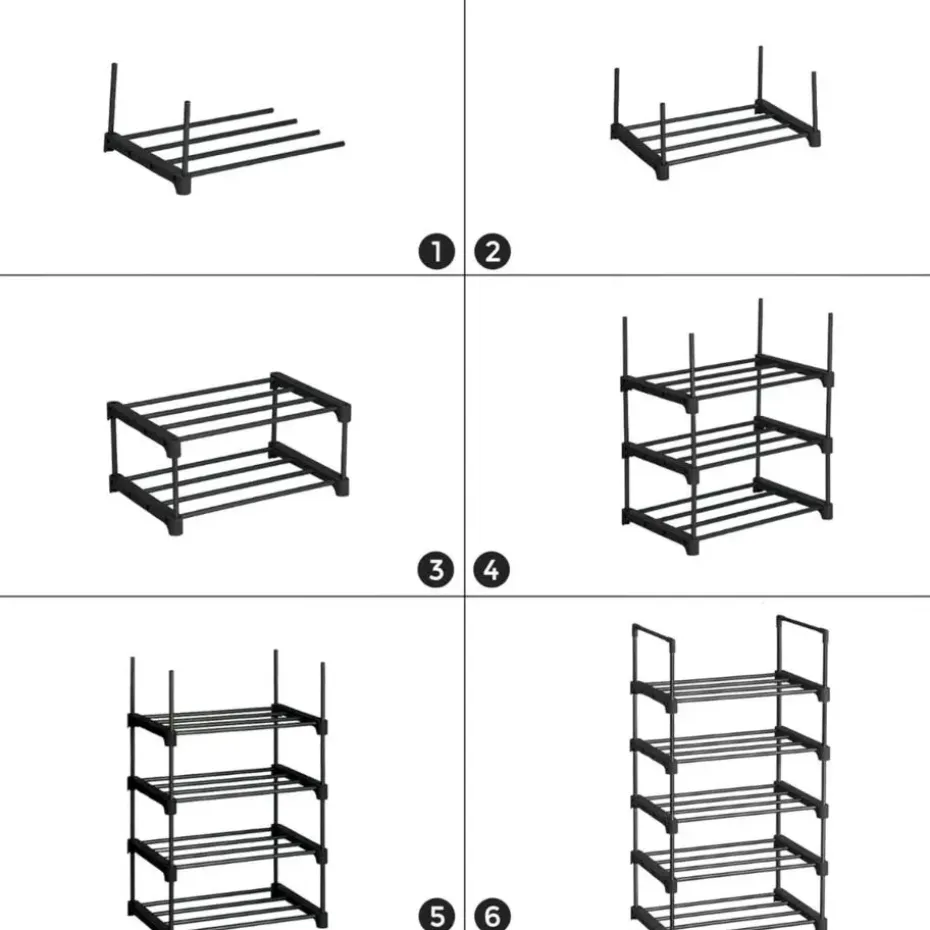 1
2
3
4
5
6