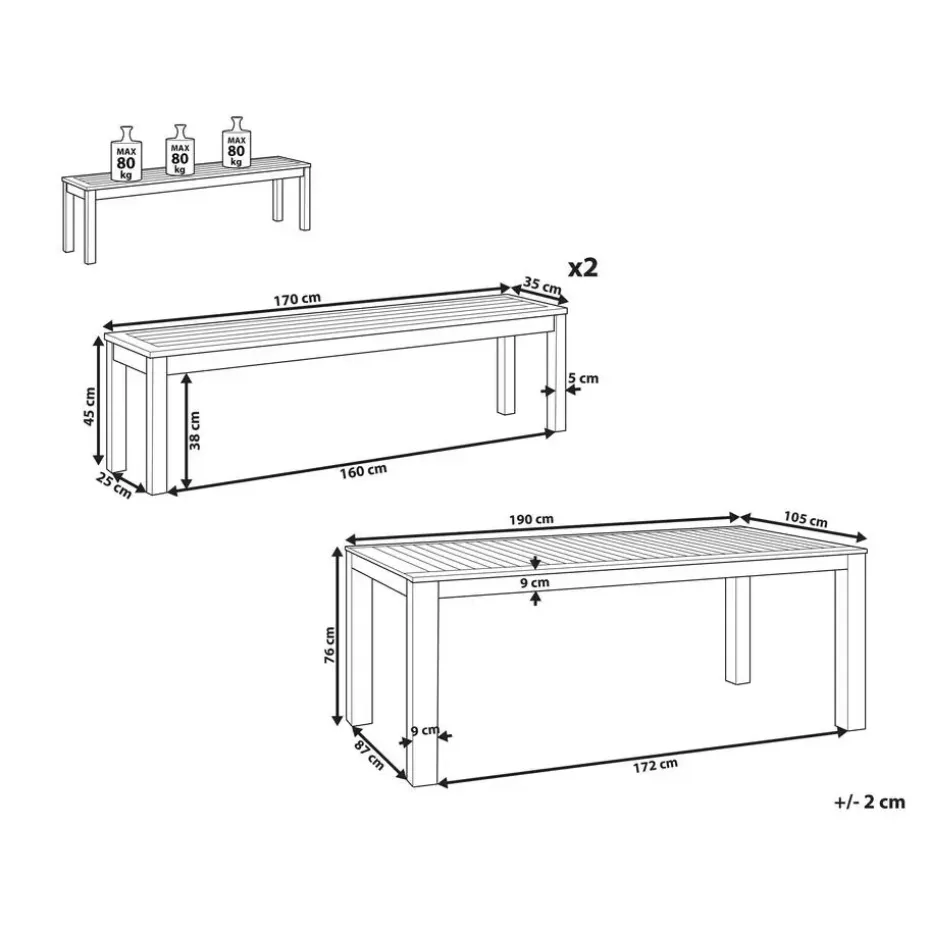 MAX 80 kg
MAX 80 kg
MAX 80 kg

x2
170 cm
35 cm
5 cm
45 cm
38 cm
25 cm
160 cm

190 cm
105 cm
9 cm
76 cm
9 cm
87 cm
172 cm

+/- 2 cm