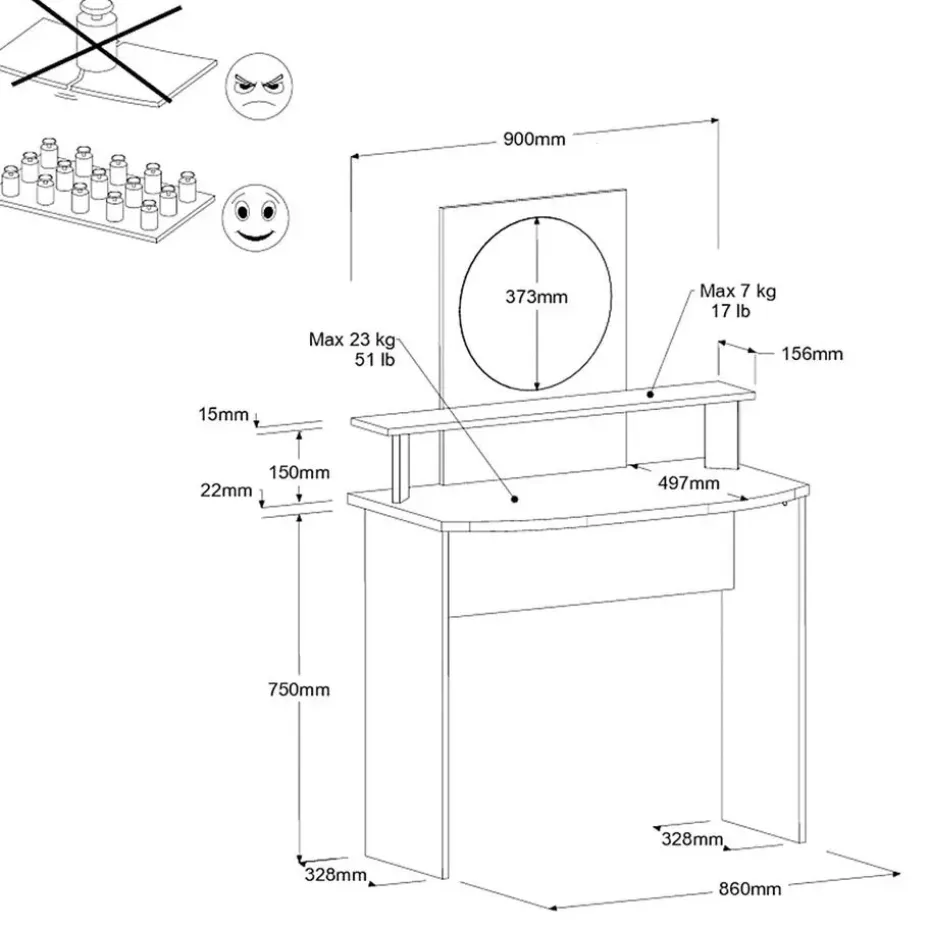 900mm

373mm

Max 7 kg
17 lb

Max 23 kg
51 lb

156mm

15mm

150mm

22mm

497mm

750mm

328mm

328mm

860mm