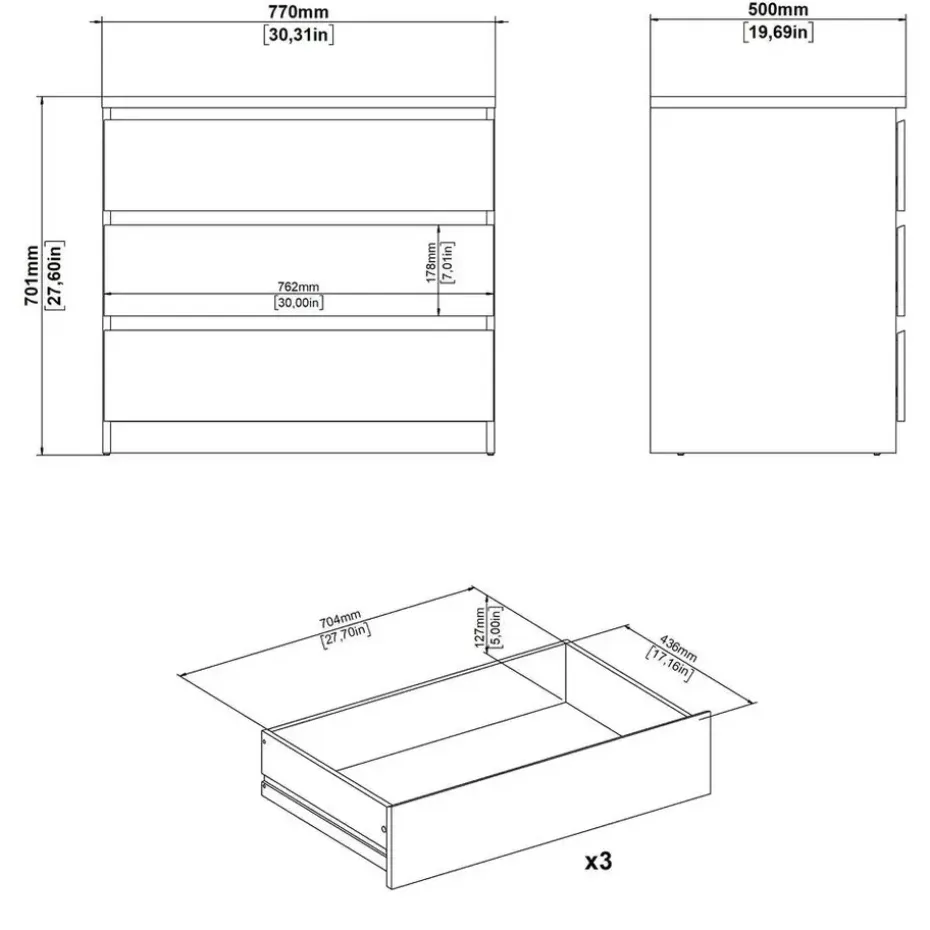 770mm
[30,31in]

500mm
[19,69in]

701mm
[27,60in]

178mm
[7,01in]

762mm
[30,00in]

704mm
[27,70in]

127mm
[5,00in]

436mm
[17,16in]

x3