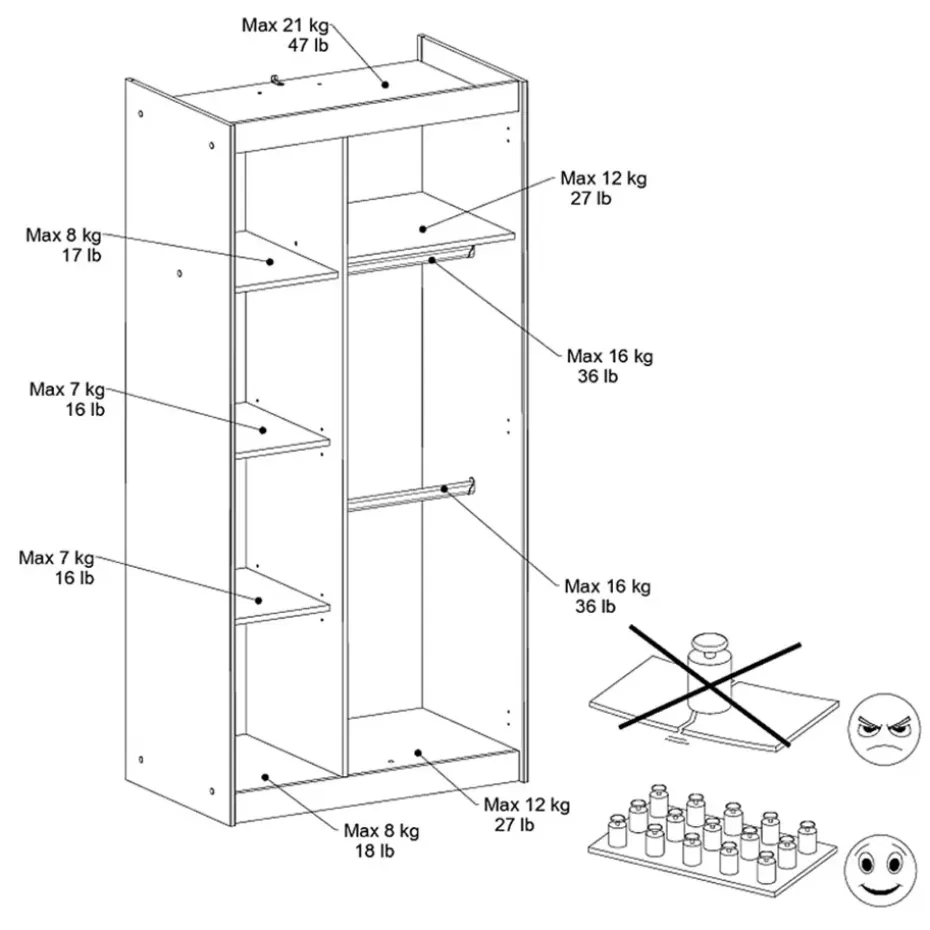 Max 21 kg
47 lb

Max 12 kg
27 lb

Max 8 kg
17 lb

Max 16 kg
36 lb

Max 7 kg
16 lb

Max 7 kg
16 lb

Max 16 kg
36 lb

Max 12 kg
27 lb

Max 8 kg
18 lb