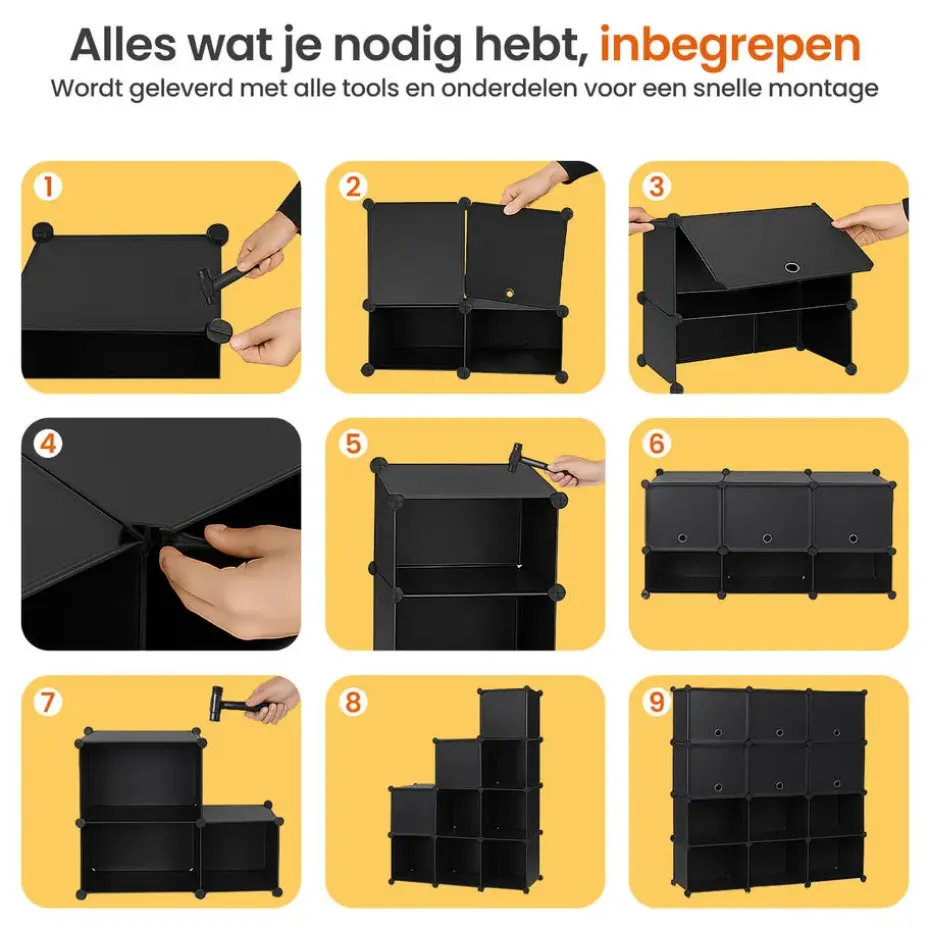 Alles wat je nodig hebt, inbegrepen
Wordt geleverd met alle tools en onderdelen voor een snelle montage

1

2

3

4

5

6

7

8

9