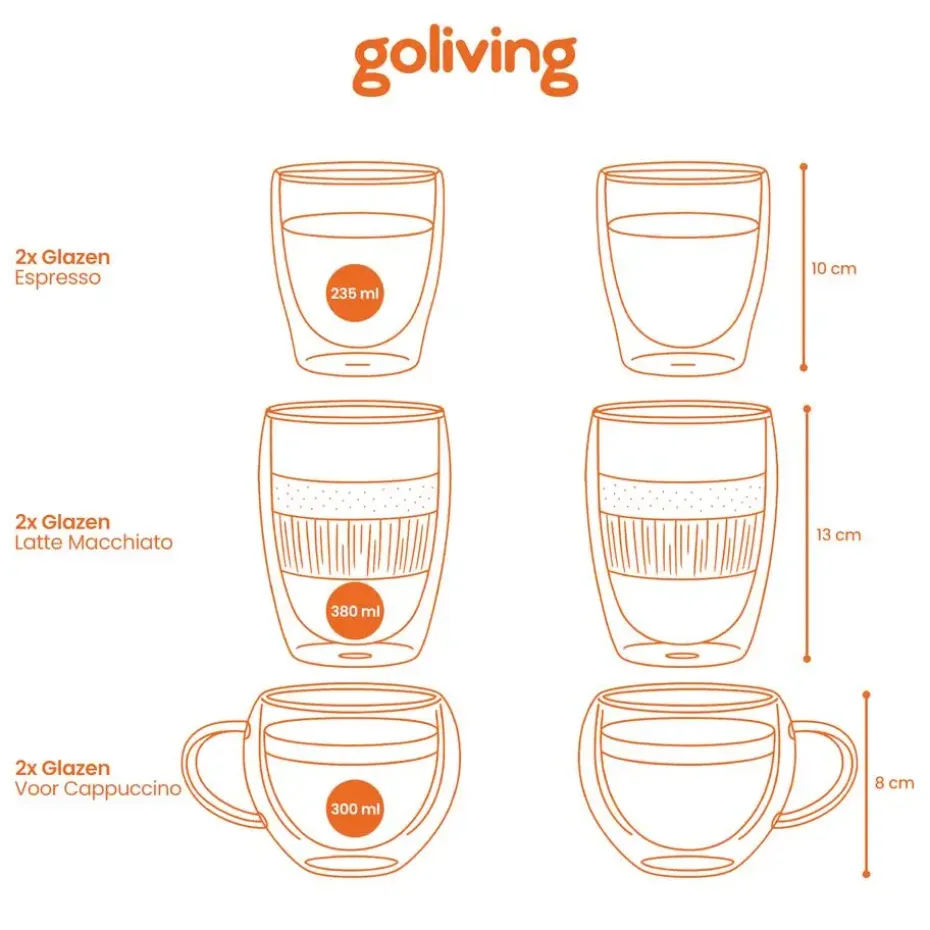 goliving

2x Glazen
Espresso

235 ml

10 cm

2x Glazen
Latte Macchiato

380 ml

13 cm

2x Glazen
Voor Cappuccino

300 ml

8 cm