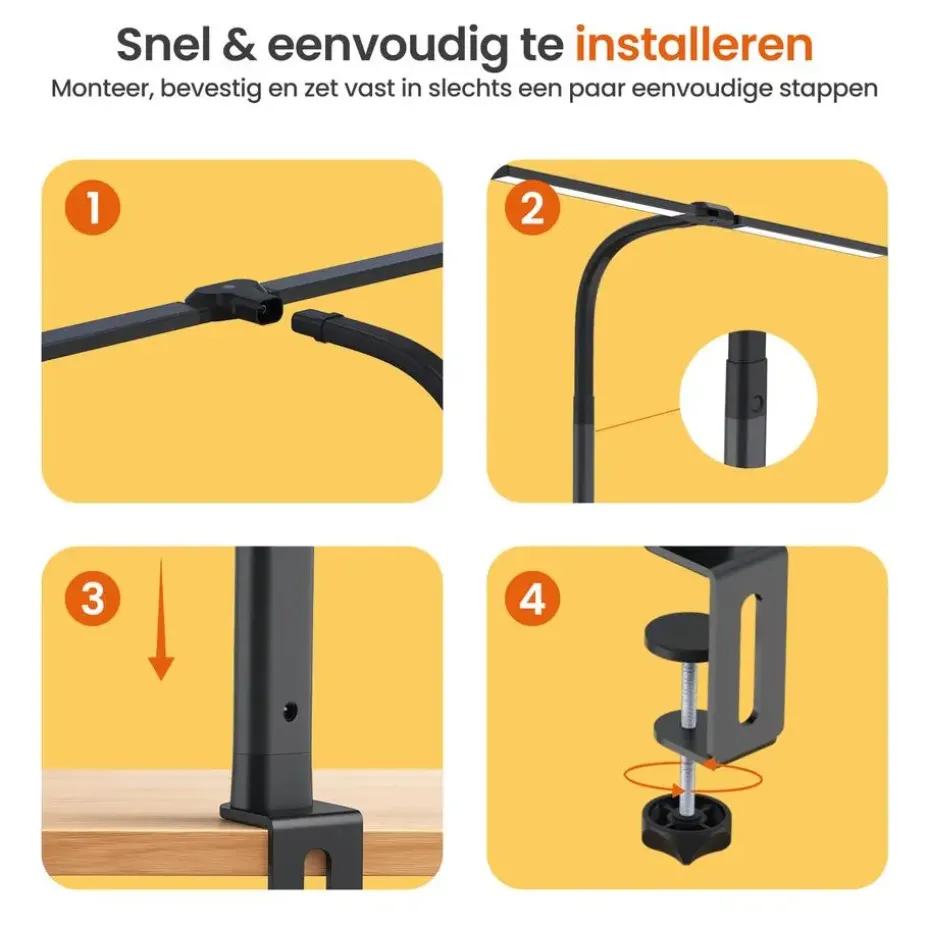 Snel & eenvoudig te installeren
Monteer, bevestig en zet vast in slechts een paar eenvoudige stappen

1

2

3

4