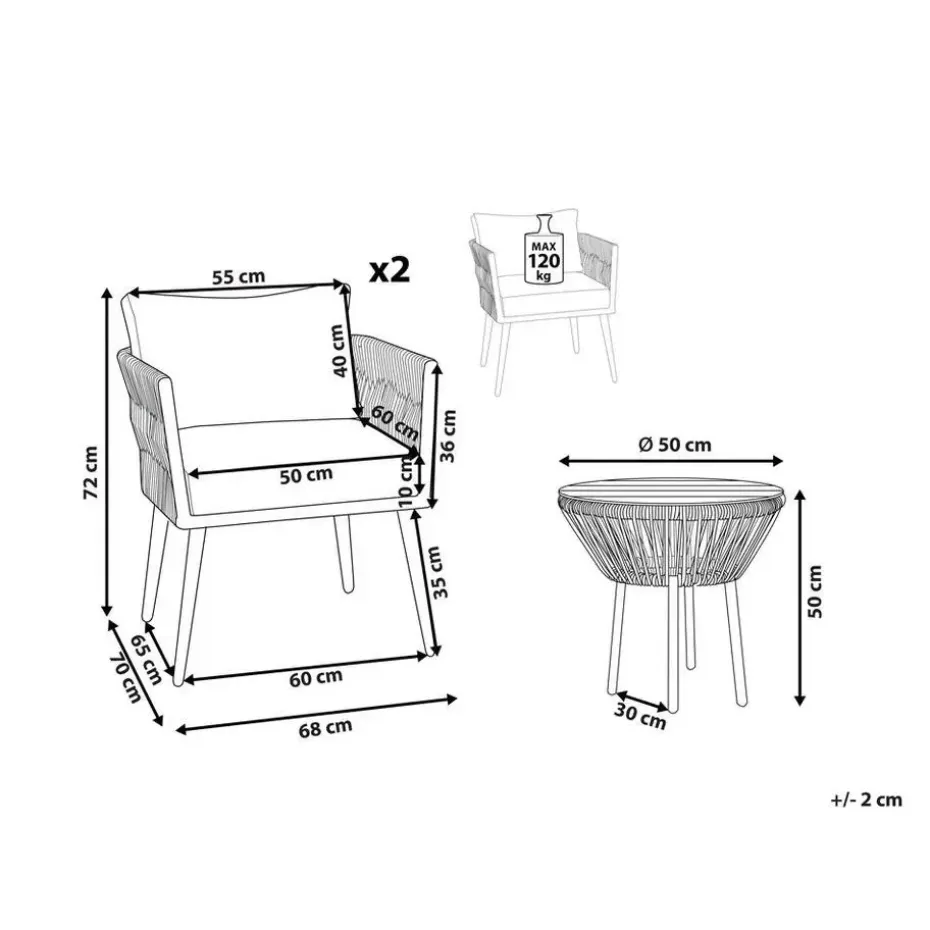 55 cm

x2

MAX
120
kg

40 cm

60 cm

36 cm

72 cm

50 cm

10 cm

35 cm

65 cm

70 cm

60 cm

68 cm

Ø 50 cm

50 cm

30 cm

+/- 2 cm