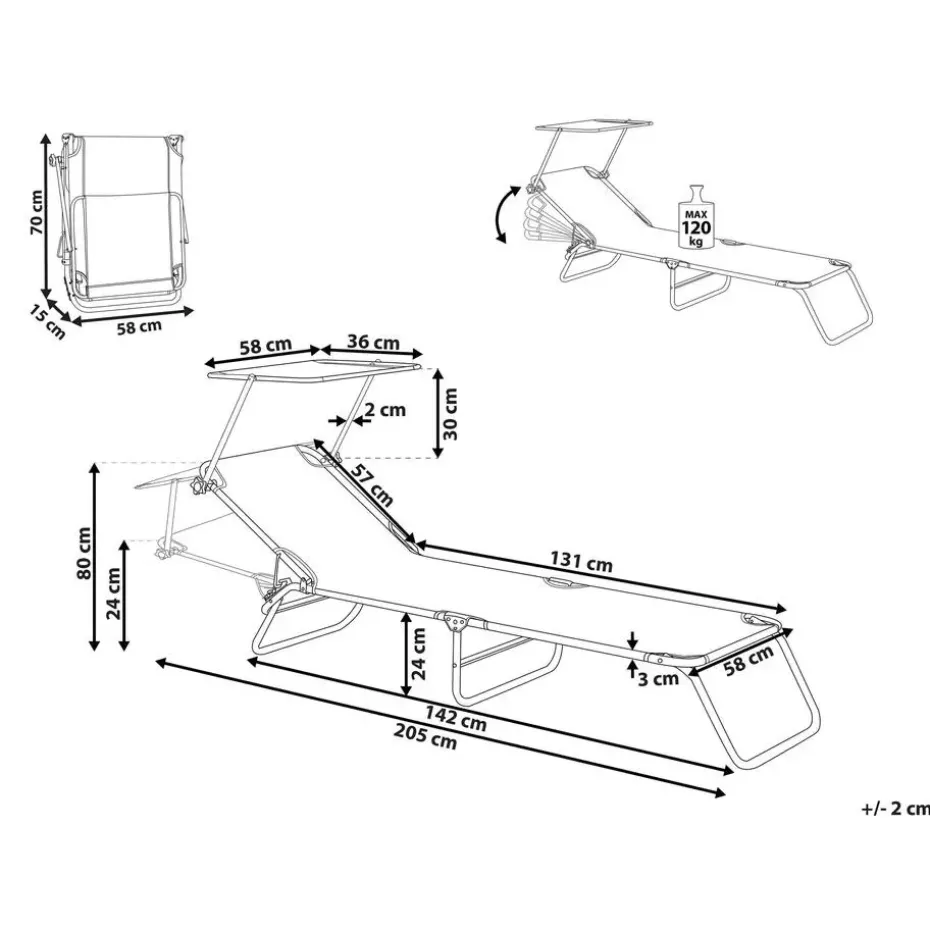 70 cm
15 cm
58 cm

MAX
120
kg

58 cm
36 cm
2 cm
30 cm
57 cm
131 cm
80 cm
24 cm
24 cm
3 cm
58 cm
142 cm
205 cm

+/- 2 cm