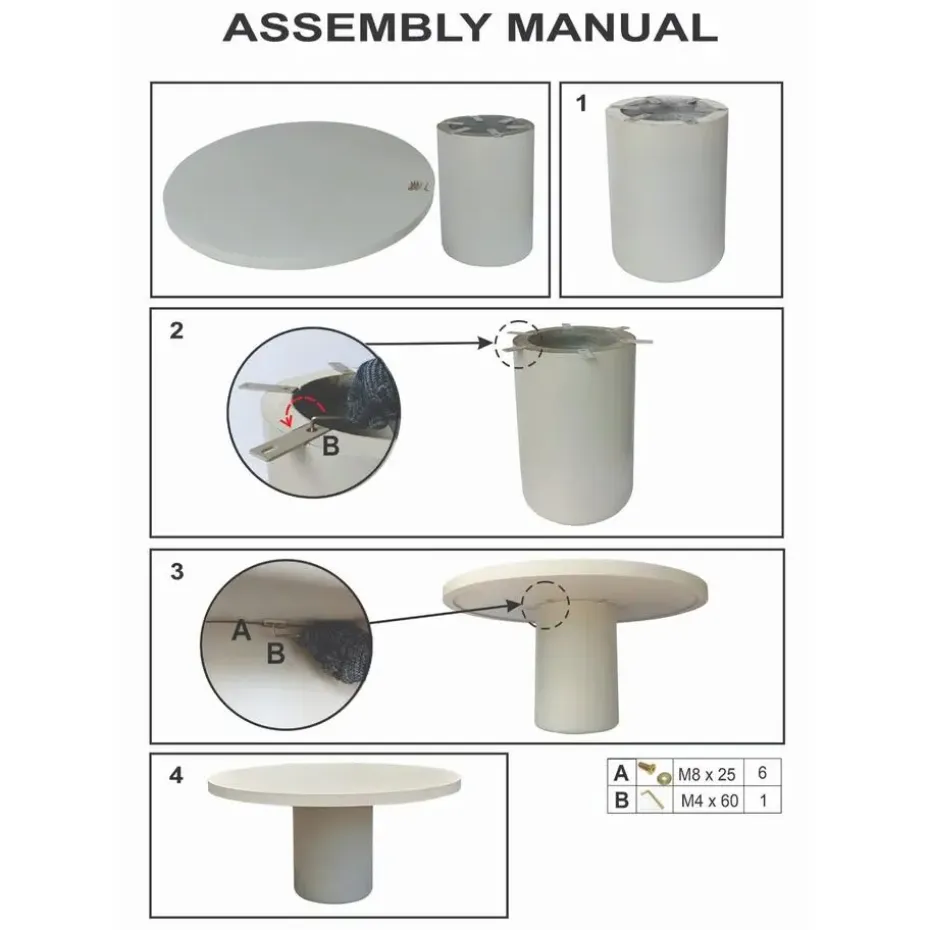 ASSEMBLY MANUAL

1

2

B

3

A

B

4

| A | | M8 x 25 | 6 |
|---|---|---|---|
| B | | M4 x 60 | 1 |