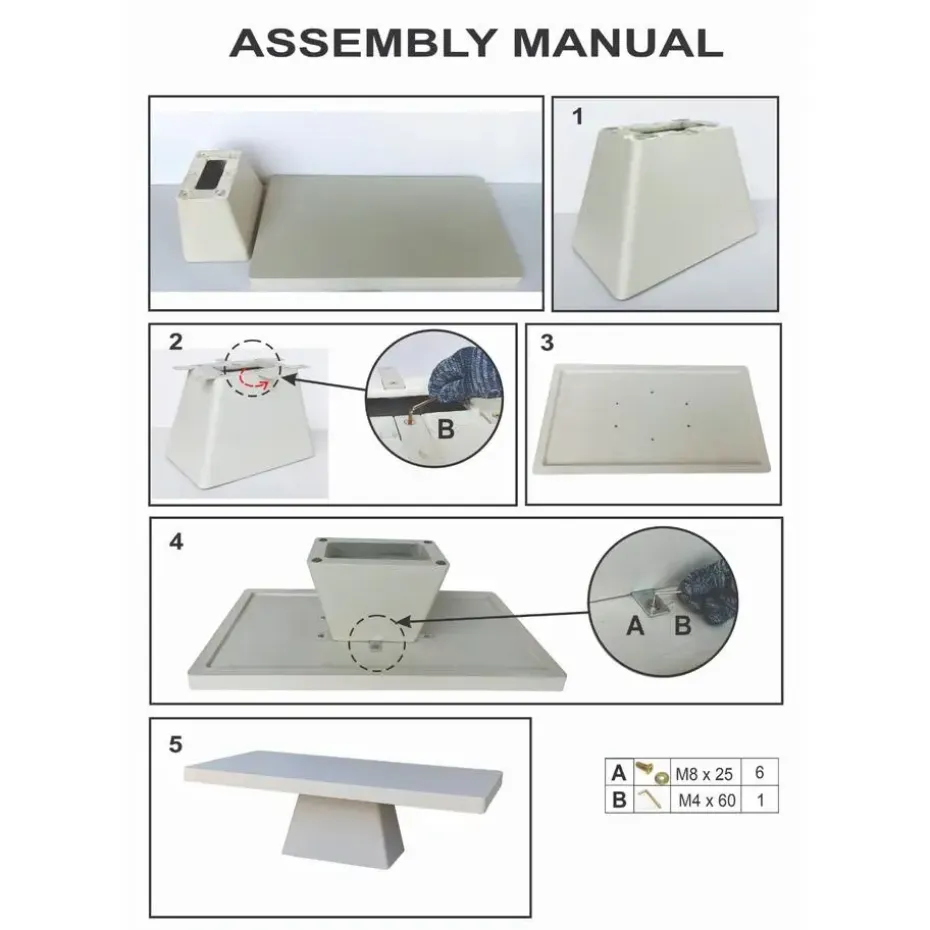 ASSEMBLY MANUAL

1

2

B

3

4

A B

5

| A | | M8 x 25 | 6 |
|---|---|---|---|
| B | | M4 x 60 | 1 |