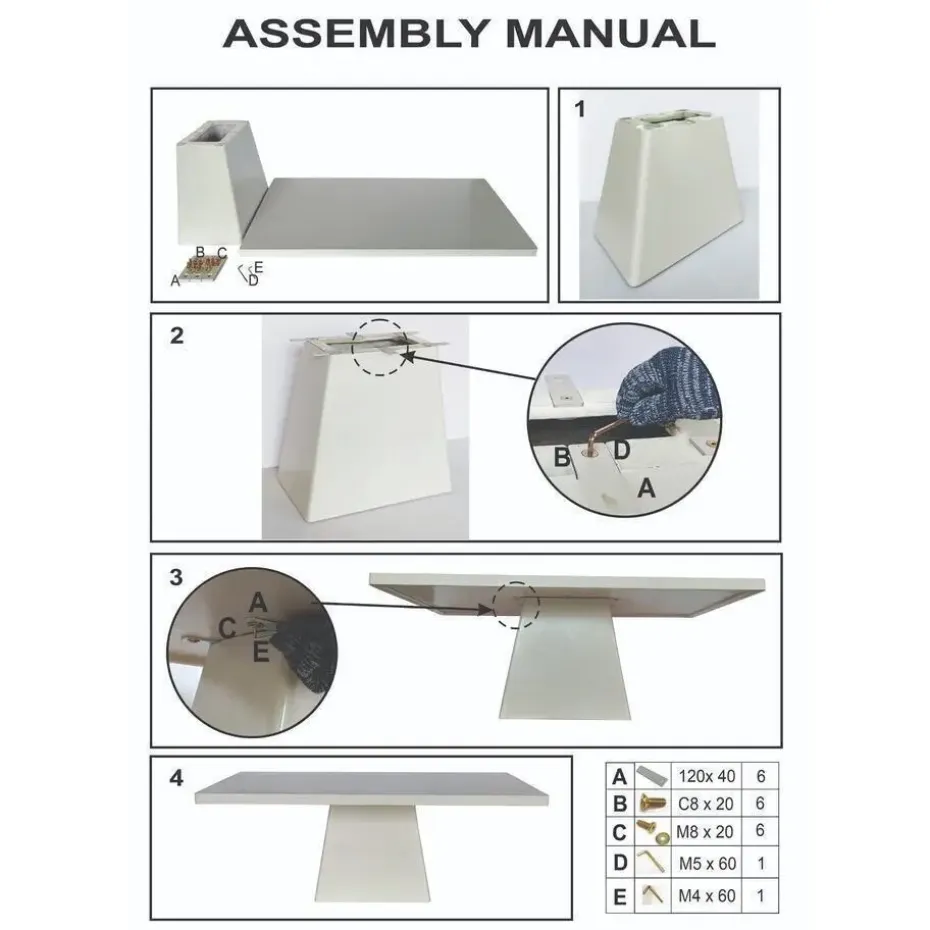 ASSEMBLY MANUAL

B C
A
E
D

1

2

B D
A

3

A
C
E

4

| A |  | 120x 40 | 6 |
|---|---|---|---|
| B |  | C8 x 20 | 6 |
| C |  | M8 x 20 | 6 |
| D |  | M5 x 60 | 1 |
| E |  | M4 x 60 | 1 |