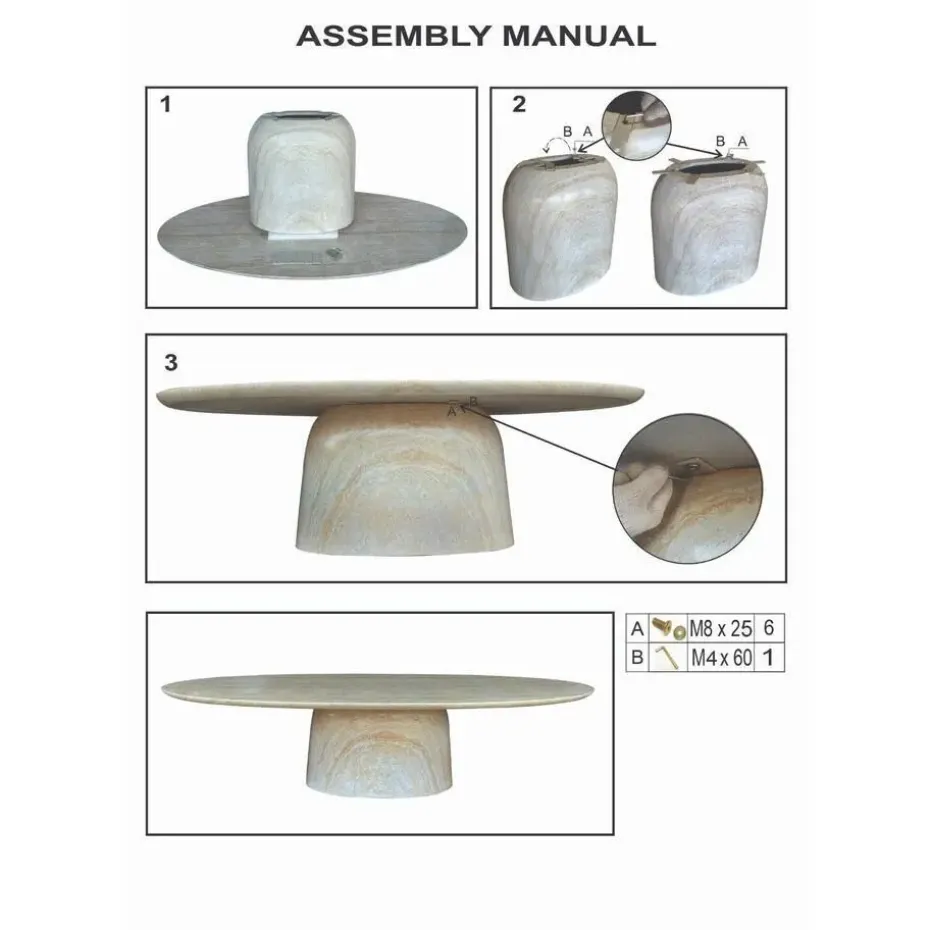 ASSEMBLY MANUAL

1

2

B A

B A

3

A B

| A |  | M8 x 25 | 6 |
|---|---|---|---|
| B |  | M4 x 60 | 1 |