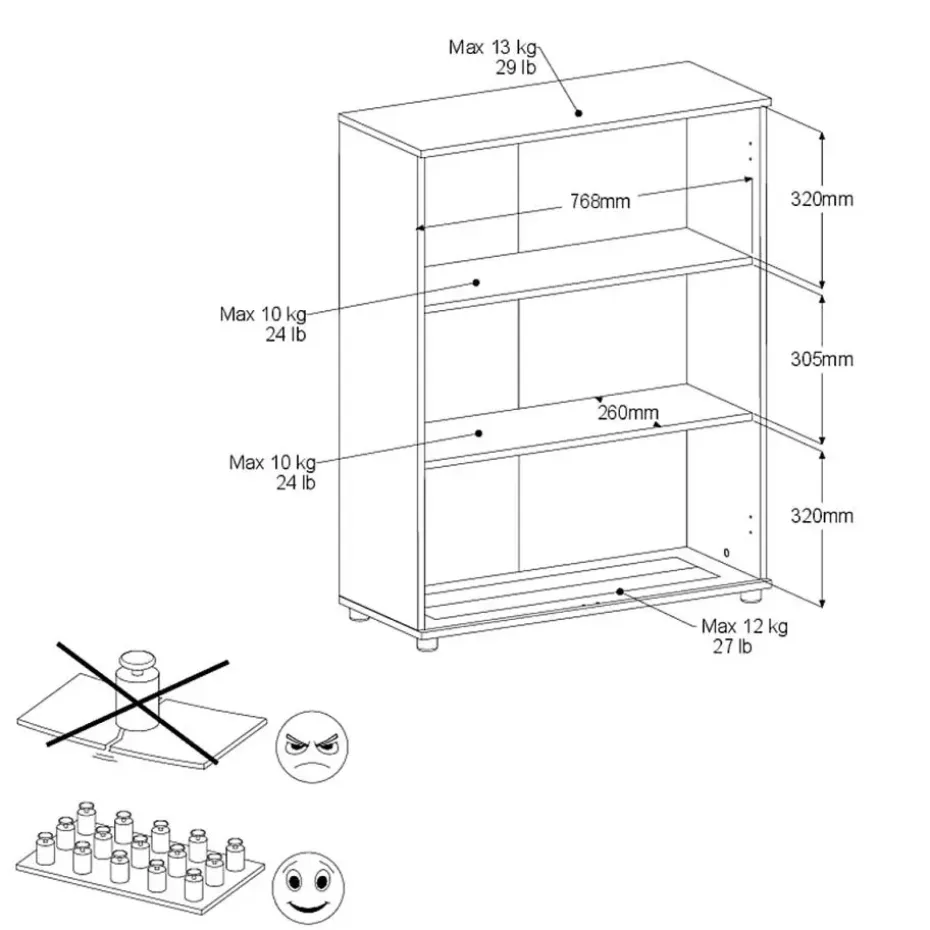 Max 13 kg
29 lb

768mm

320mm

Max 10 kg
24 lb

305mm

260mm

Max 10 kg
24 lb

320mm

Max 12 kg
27 lb