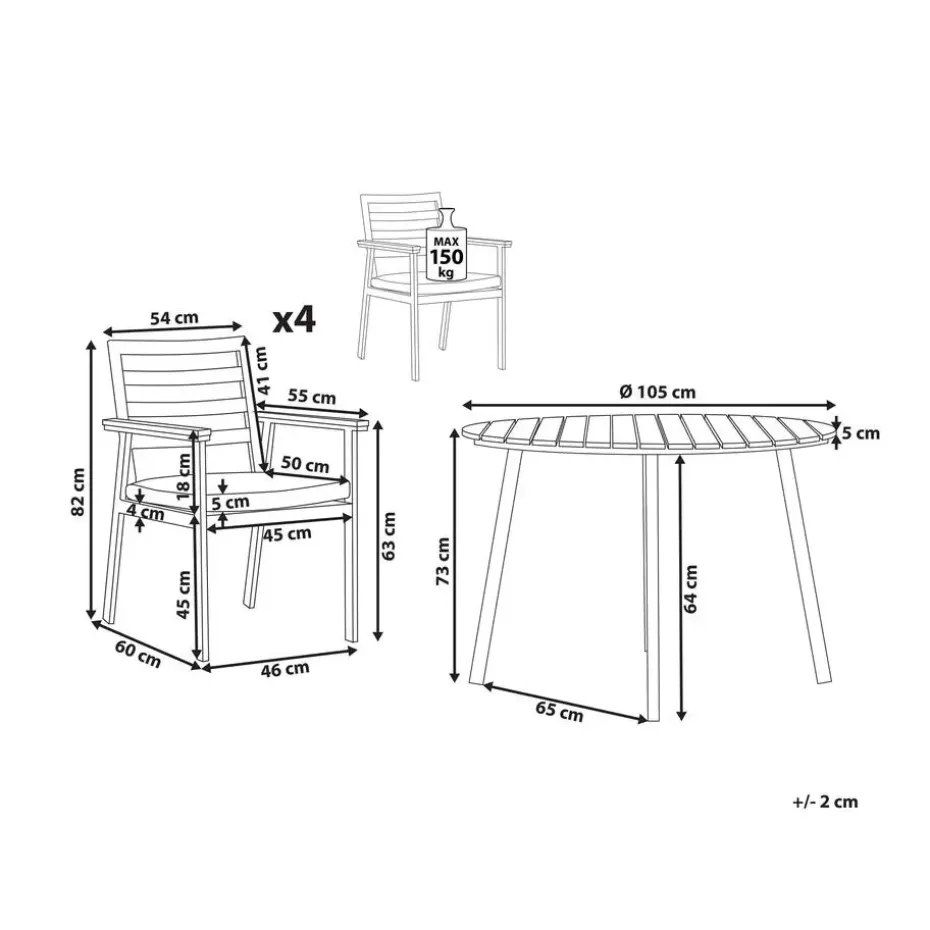 MAX
150
kg

54 cm
x4
41 cm
55 cm
82 cm
18 cm
50 cm
5 cm
4 cm
45 cm
63 cm
45 cm
60 cm
46 cm

Ø 105 cm
5 cm
73 cm
64 cm
65 cm

+/- 2 cm