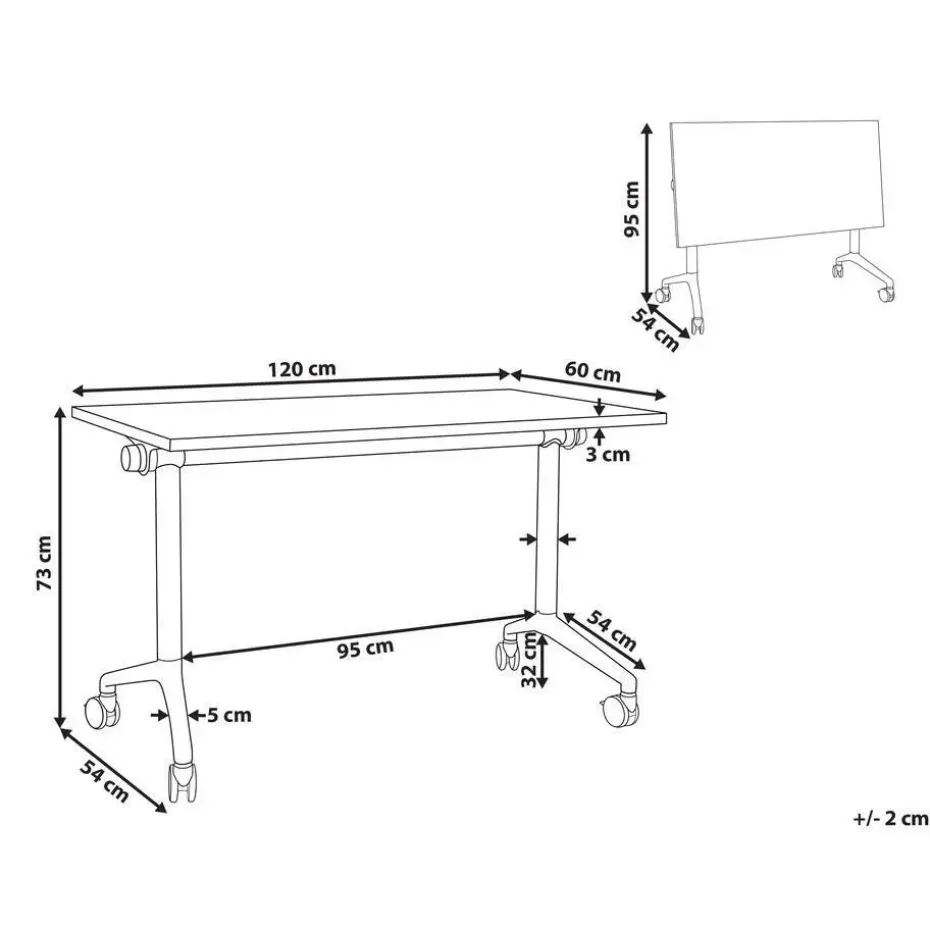 95 cm
54 cm
120 cm
60 cm
3 cm
73 cm
95 cm
54 cm
32 cm
5 cm
54 cm
+/- 2 cm