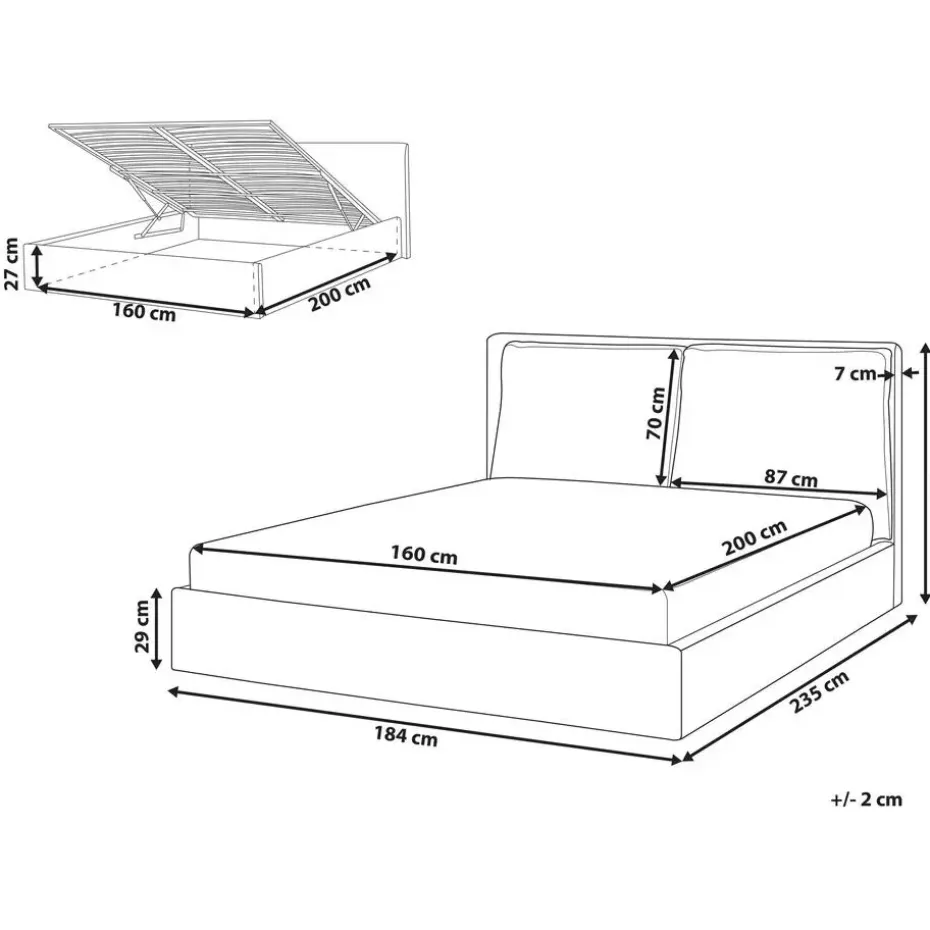 27 cm
160 cm
200 cm
7 cm
70 cm
87 cm
160 cm
200 cm
29 cm
184 cm
235 cm
+/- 2 cm