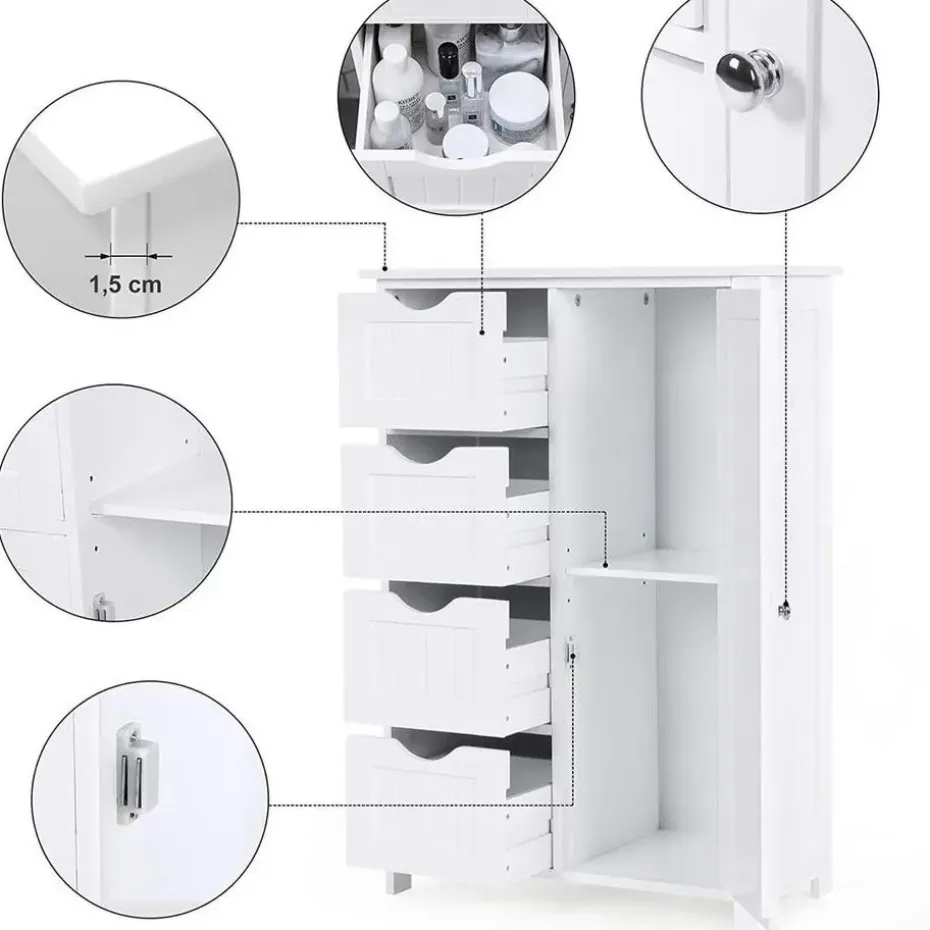 1,5 cm